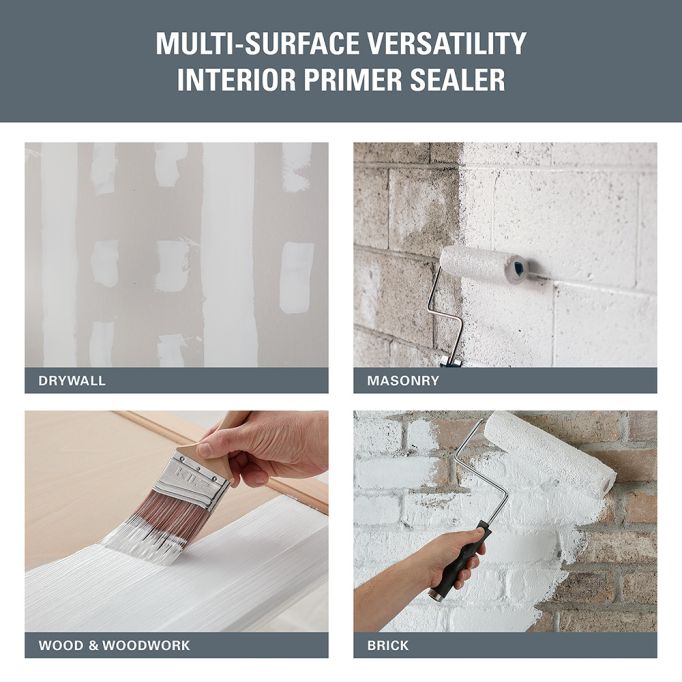 MULTI-SURFACE VERSATILITY
INTERIOR PRIMER SEALER

DRYWALL

MASONRY

WOOD & WOODWORK

BRICK