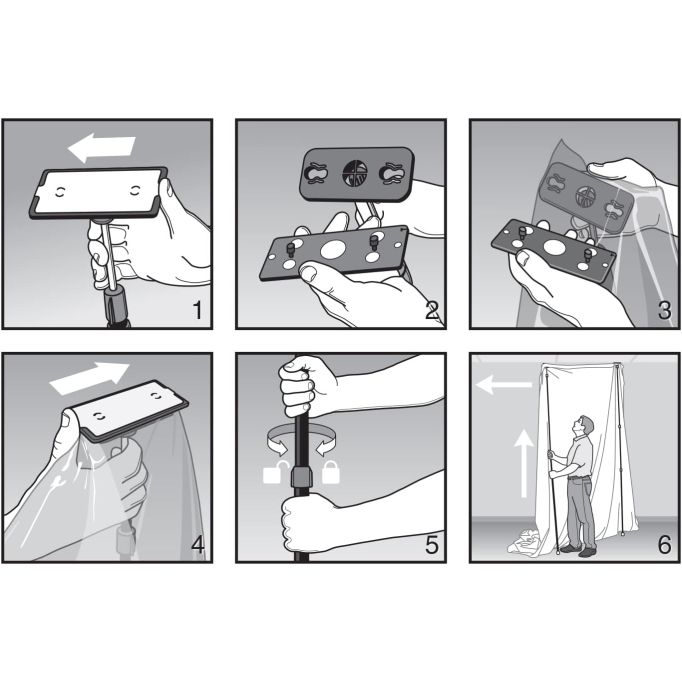 1

2

3

4

5

6